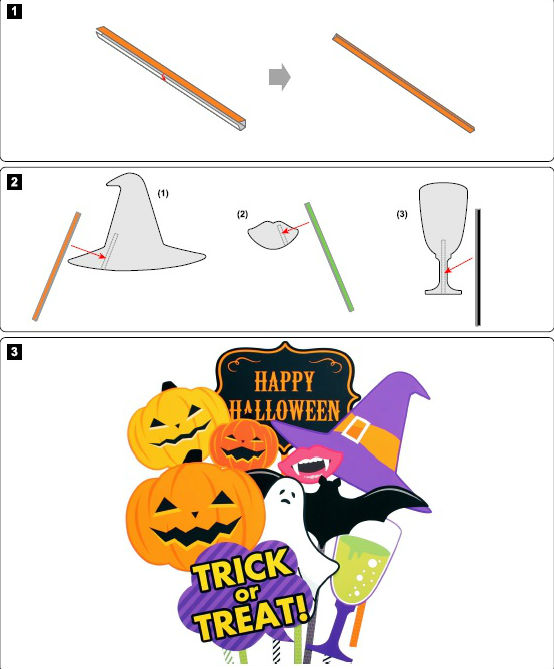 1

2

(1)

(2)

(3)

3

HAPPY HALLOWEEN

TRICK or TREAT!